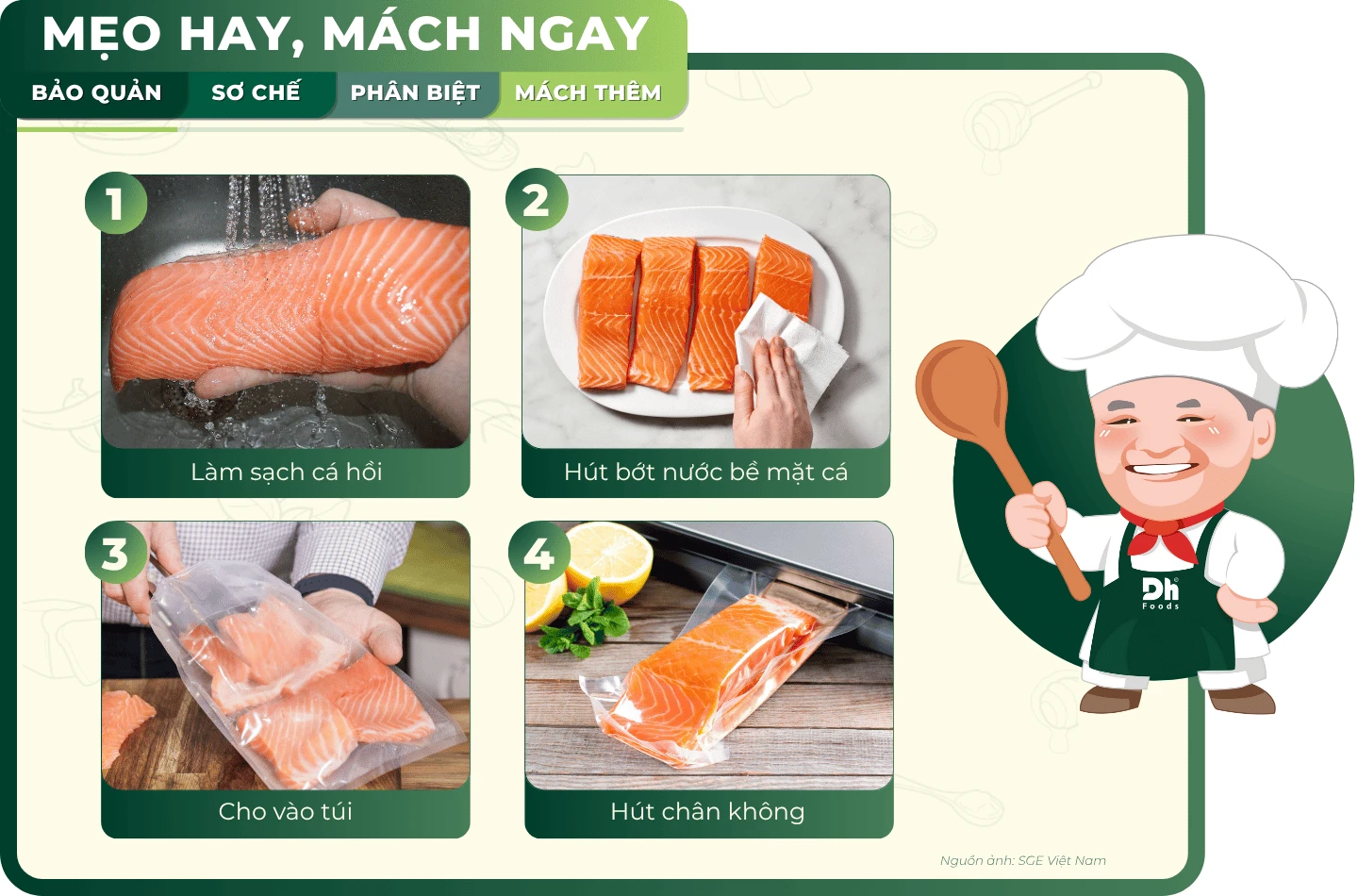 MẸO HAY, MÁCH NGAY

BẢO QUẢN

SƠ CHẾ

PHÂN BIỆT

MÁCH THÊM

1

Làm sạch cá hồi

2

Hút bớt nước bề mặt cá

3

Cho vào túi

4

Hút chân không

Dh Foods

Nguồn ảnh: SGE Việt Nam